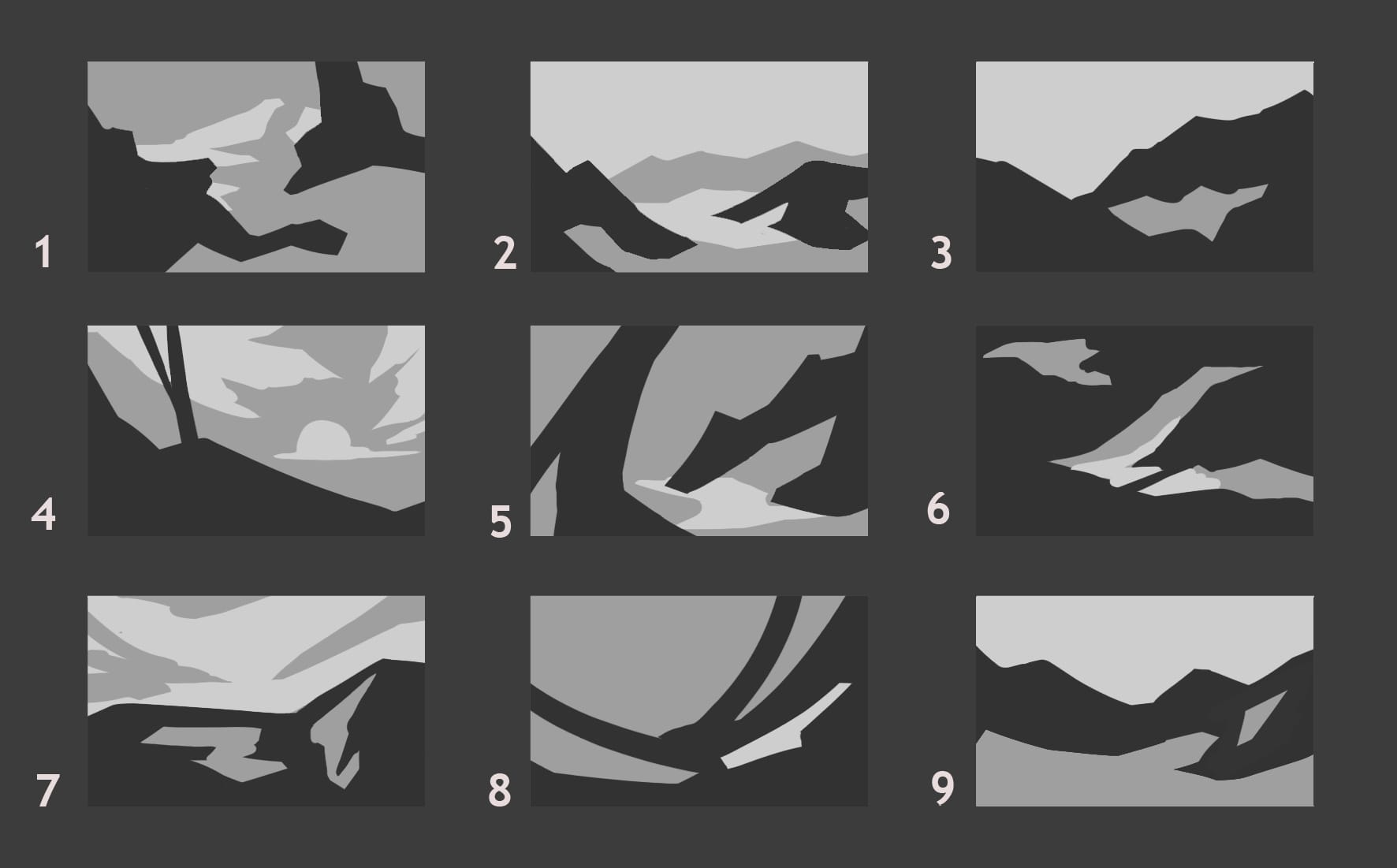 1

2

3

4

5

6

7

8

9